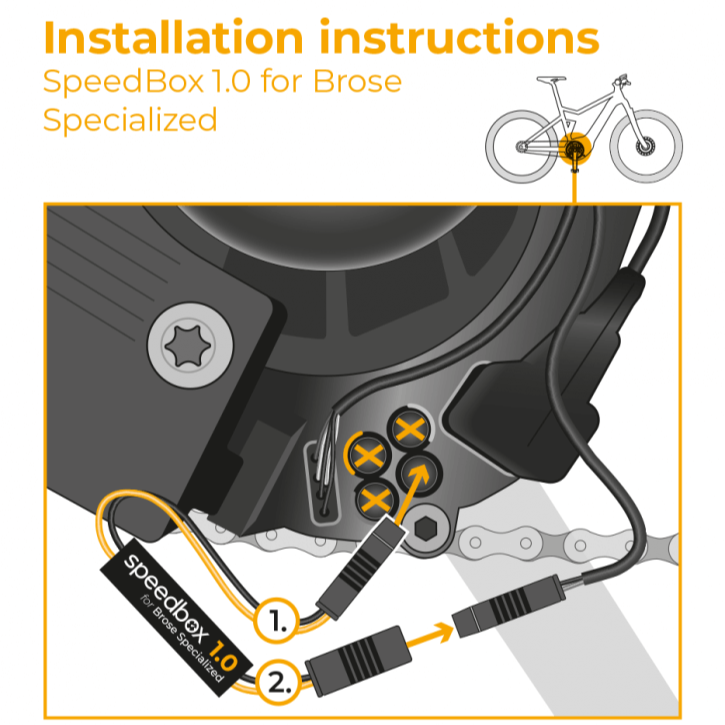 Installation instructions
SpeedBox 1.0 for Brose Specialized

speedbox 1.0
for Brose Specialized

1.

2.