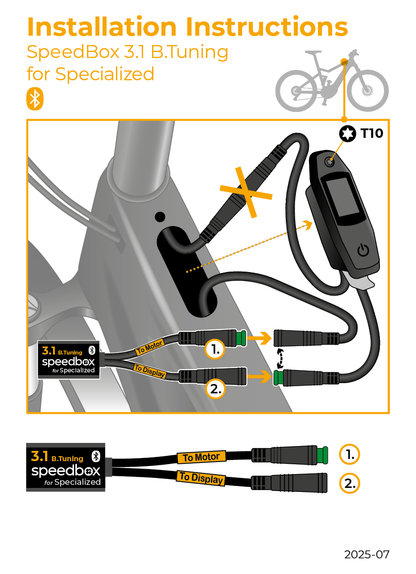 Installation Instructions
SpeedBox 3.1 B.Tuning for Specialized

T10

3.1 B.Tuning
speedbox
for Specialized
To Motor
To Display
1.
2.

3.1 B.Tuning
speedbox
for Specialized
To Motor
To Display
1.
2.

2025-07